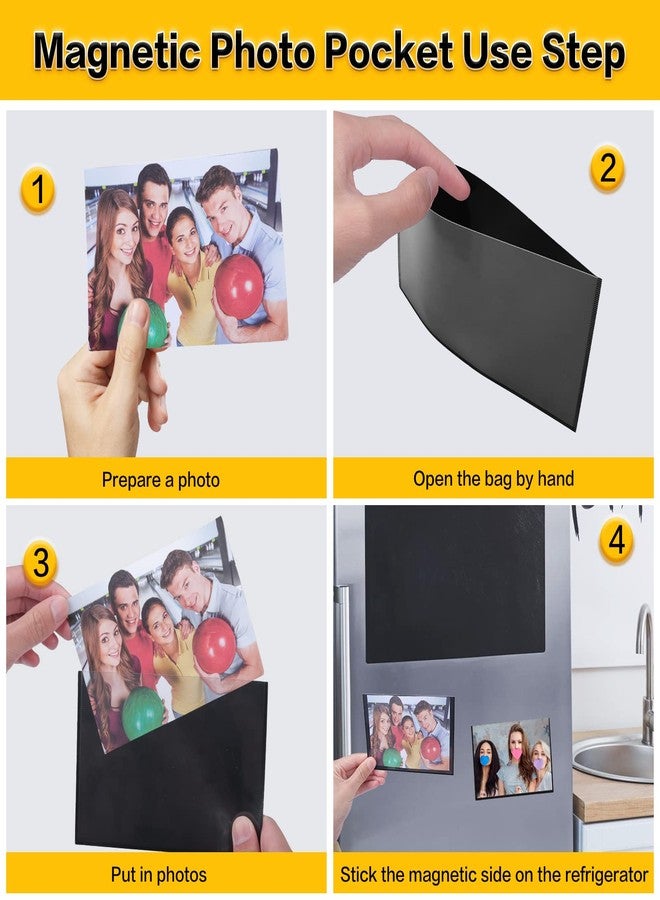 Magnetic Photo Pocket Use Step

1

Prepare a photo

2

Open the bag by hand

3

Put in photos

4

Stick the magnetic side on the refrigerator